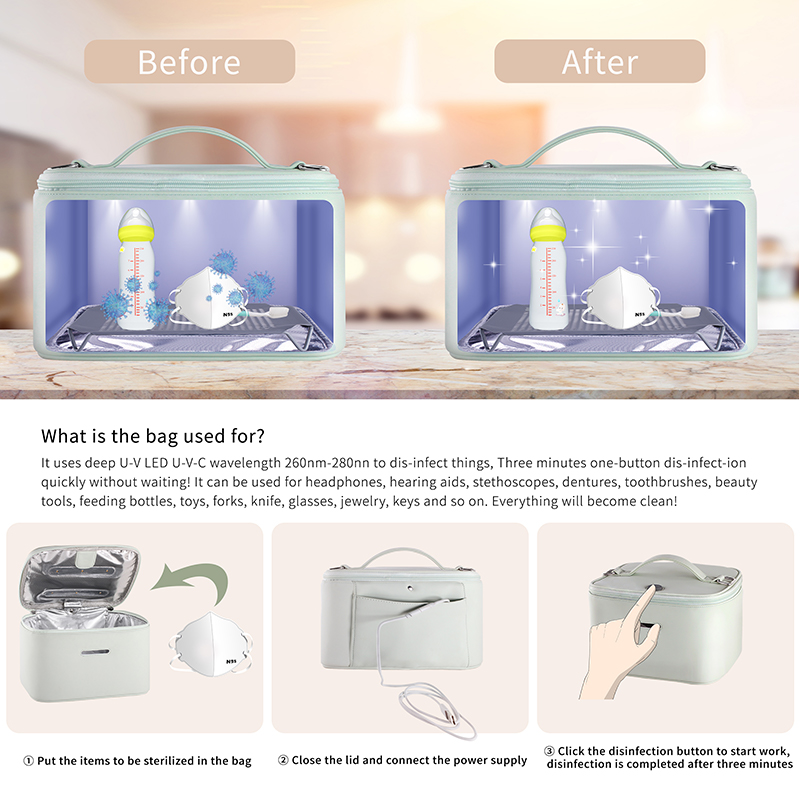 Before

After

N95

N95

What is the bag used for?

It uses deep U-V LED U-V-C wavelength 260nm-280nn to dis-infect things, Three minutes one-button dis-infect-ion quickly without waiting! It can be used for headphones, hearing aids, stethoscopes, dentures, toothbrushes, beauty tools, feeding bottles, toys, forks, knife, glasses, jewelry, keys and so on. Everything will become clean!

N95

① Put the items to be sterilized in the bag

② Close the lid and connect the power supply

③ Click the disinfection button to start work, disinfection is completed after three minutes