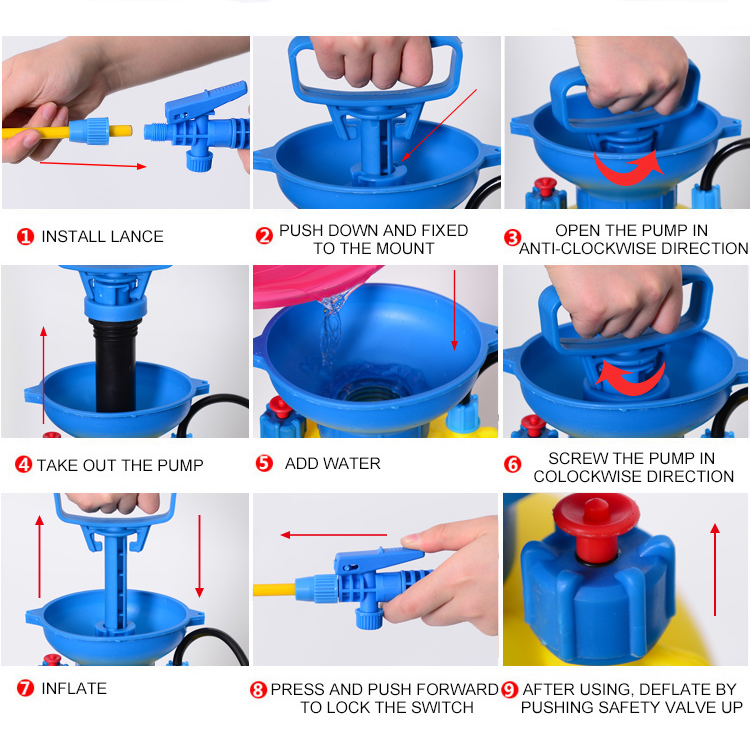 1 INSTALL LANCE

2 PUSH DOWN AND FIXED TO THE MOUNT

3 OPEN THE PUMP IN ANTI-CLOCKWISE DIRECTION

4 TAKE OUT THE PUMP

5 ADD WATER

6 SCREW THE PUMP IN COLOCKWISE DIRECTION

7 INFLATE

8 PRESS AND PUSH FORWARD TO LOCK THE SWITCH

9 AFTER USING, DEFLATE BY PUSHING SAFETY VALVE UP