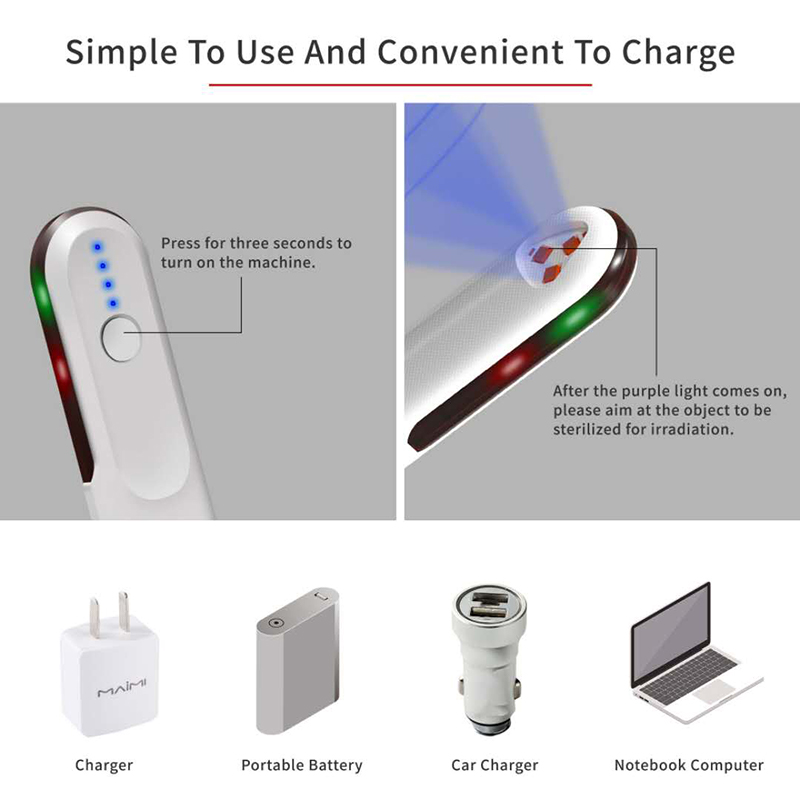 Simple To Use And Convenient To Charge

Press for three seconds to turn on the machine.

After the purple light comes on, please aim at the object to be sterilized for irradiation.

MAIMI

Charger

Portable Battery

Car Charger

Notebook Computer