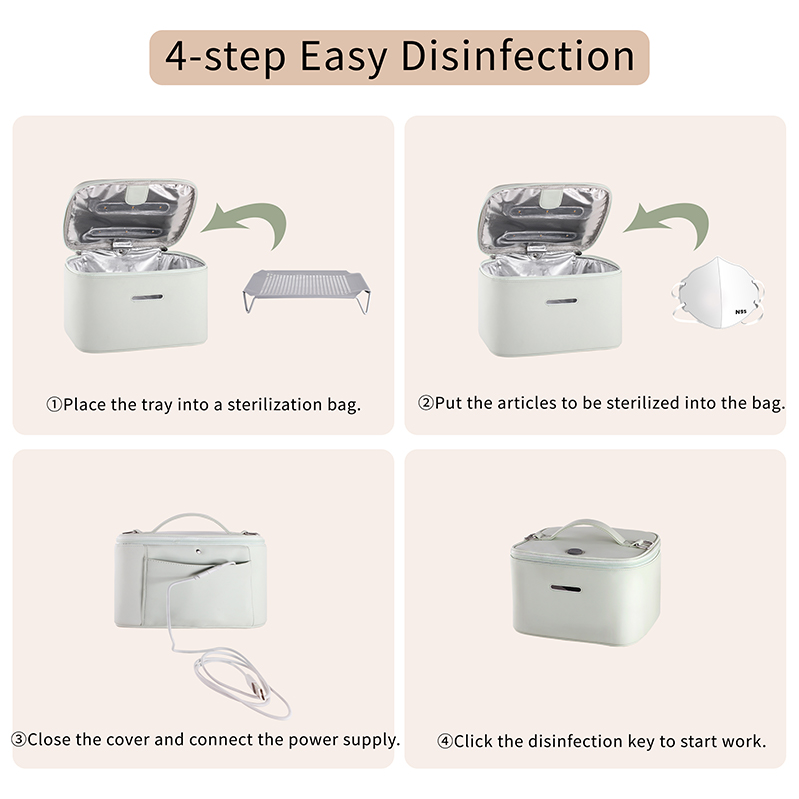 4-step Easy Disinfection

①Place the tray into a sterilization bag.

N95

②Put the articles to be sterilized into the bag.

③Close the cover and connect the power supply.

④Click the disinfection key to start work.